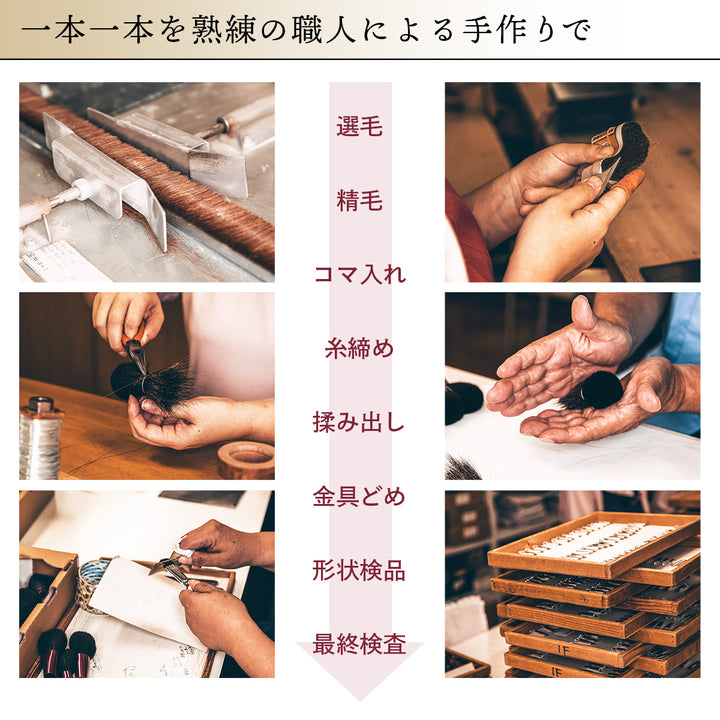 一本一本を熟練の職人による手作りで

選毛

精毛

コマ入れ

糸締め

揉み出し

金具どめ

形状検品

最終検査