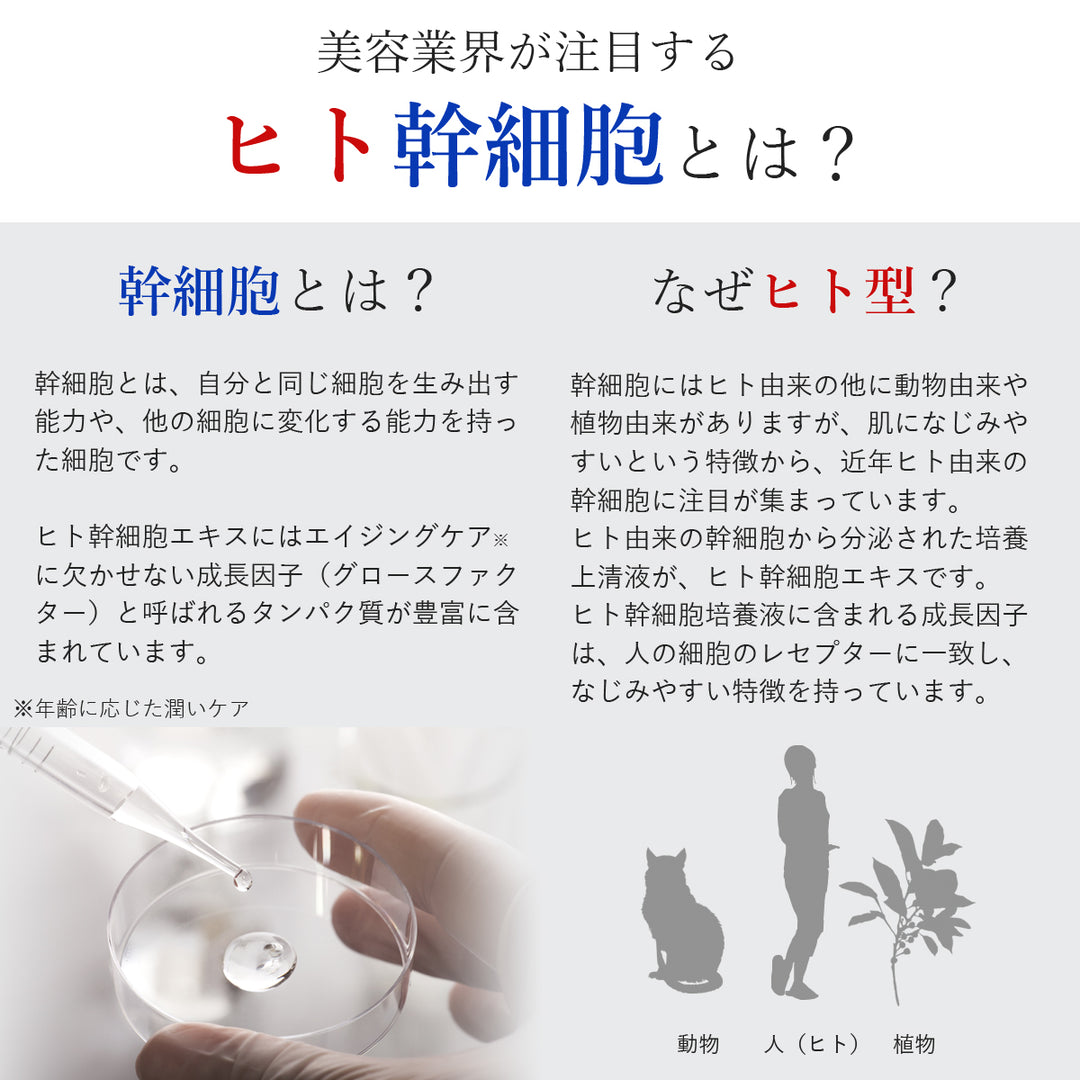 美容業界が注目する

ヒト幹細胞とは？

幹細胞とは？

幹細胞とは、自分と同じ細胞を生み出す能力や、他の細胞に変化する能力を持った細胞です。

ヒト幹細胞エキスにはエイジングケア※に欠かせない成長因子（グロースファクター）と呼ばれるタンパク質が豊富に含まれています。

※年齢に応じた潤いケア

なぜヒト型？

幹細胞にはヒト由来の他に動物由来や植物由来がありますが、肌になじみやすいという特徴から、近年ヒト由来の幹細胞に注目が集まっています。
ヒト由来の幹細胞から分泌された培養上清液が、ヒト幹細胞エキスです。
ヒト幹細胞培養液に含まれる成長因子は、人の細胞のレセプターに一致し、なじみやすい特徴を持っています。

動物　人（ヒト）　植物