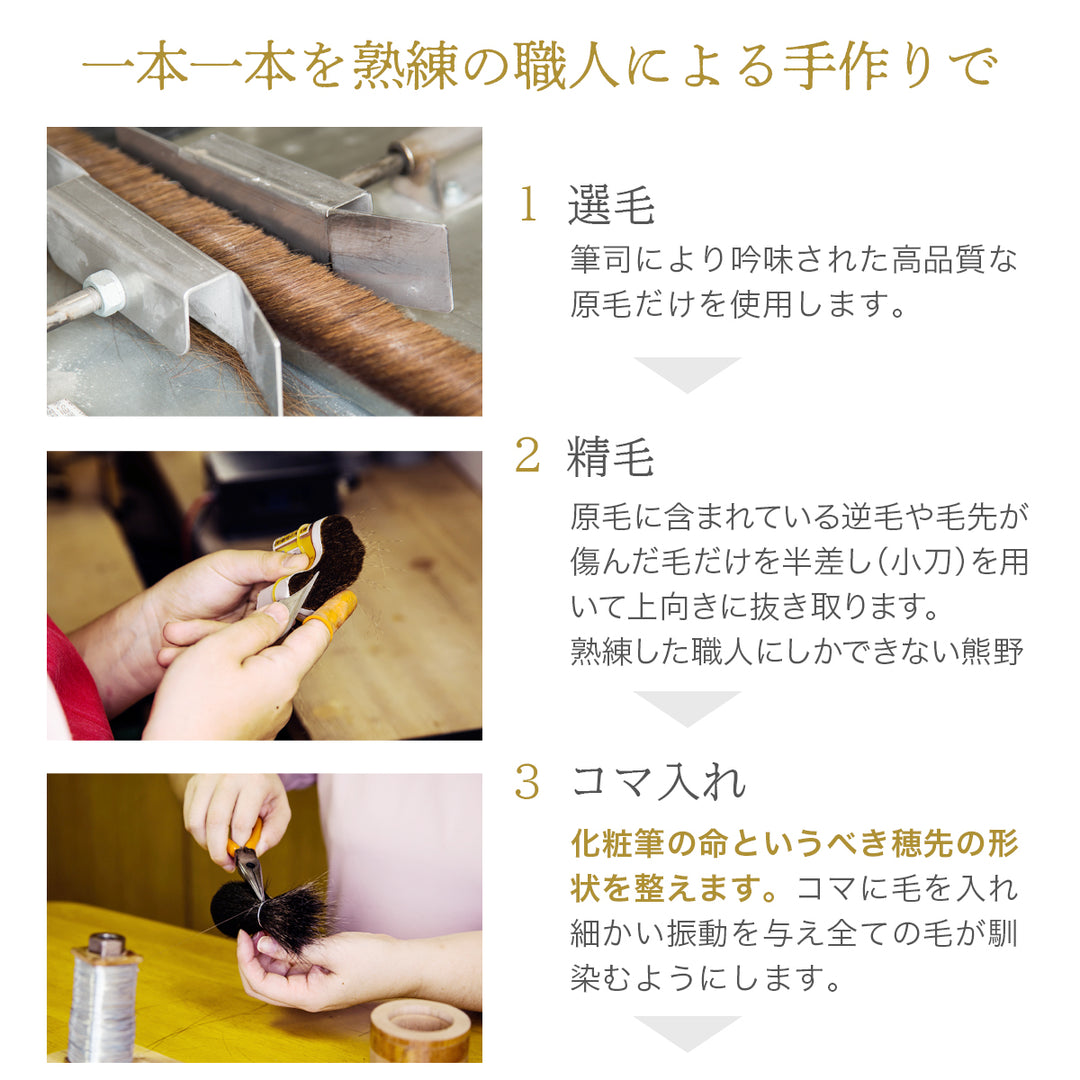 一本一本を熟練の職人による手作りで

1 選毛
筆司により吟味された高品質な原毛だけを使用します。

2 精毛
原毛に含まれている逆毛や毛先が傷んだ毛だけを半差し(小刀)を用いて上向きに抜き取ります。
熟練した職人にしかできない熊野

3 コマ入れ
化粧筆の命というべき穂先の形状を整えます。コマに毛を入れ細かい振動を与え全ての毛が馴染むようにします。