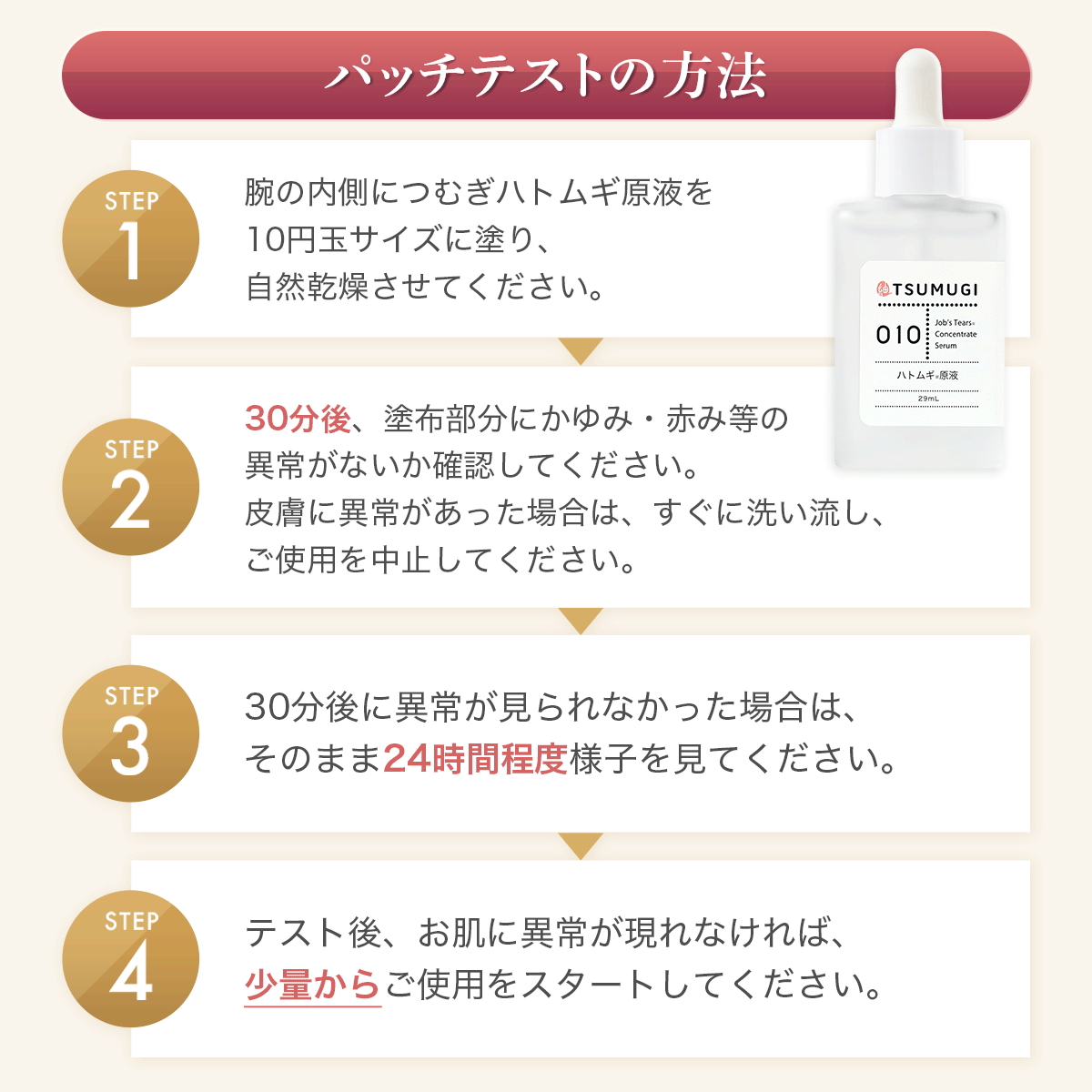 パッチテストの方法

STEP 1

腕の内側につむぎハトムギ原液を10円玉サイズに塗り、自然乾燥させてください。

TSUMUGI
010
Job's Tears Concentrate Serum
ハトムギ原液
29mL

STEP 2

30分後、塗布部分にかゆみ・赤み等の異常がないか確認してください。皮膚に異常があった場合は、すぐに洗い流し、ご使用を中止してください。

STEP 3

30分後に異常が見られなかった場合は、そのまま24時間程度様子を見てください。

STEP 4

テスト後、お肌に異常が現れなければ、少量からご使用をスタートしてください。